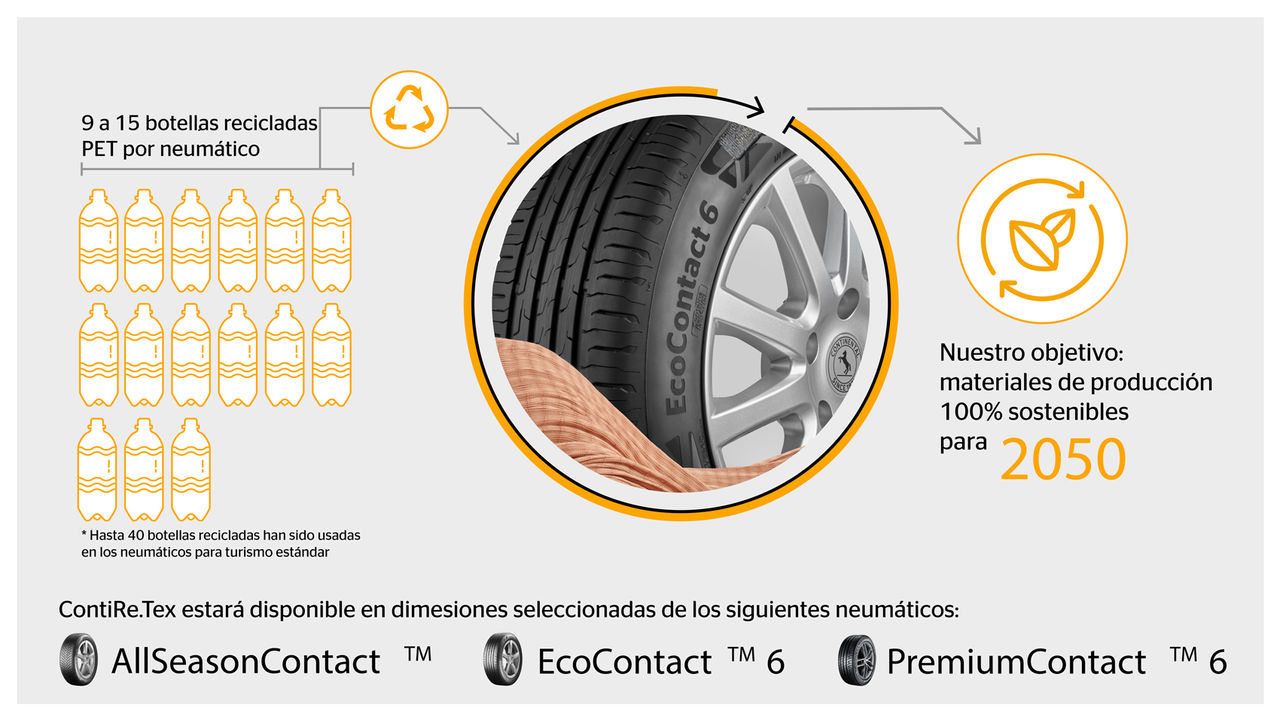 9 a 15 botellas recicladas PET por neumático

* Hasta 40 botellas recicladas han sido usadas en los neumáticos para turismo estándar

EcoContact 6

CONTINENTAL

Nuestro objetivo: materiales de producción 100% sostenibles para 2050

ContiRe.Tex estará disponible en dimesiones seleccionadas de los siguientes neumáticos:

AllSeasonContact ™ EcoContact ™ 6 PremiumContact ™ 6