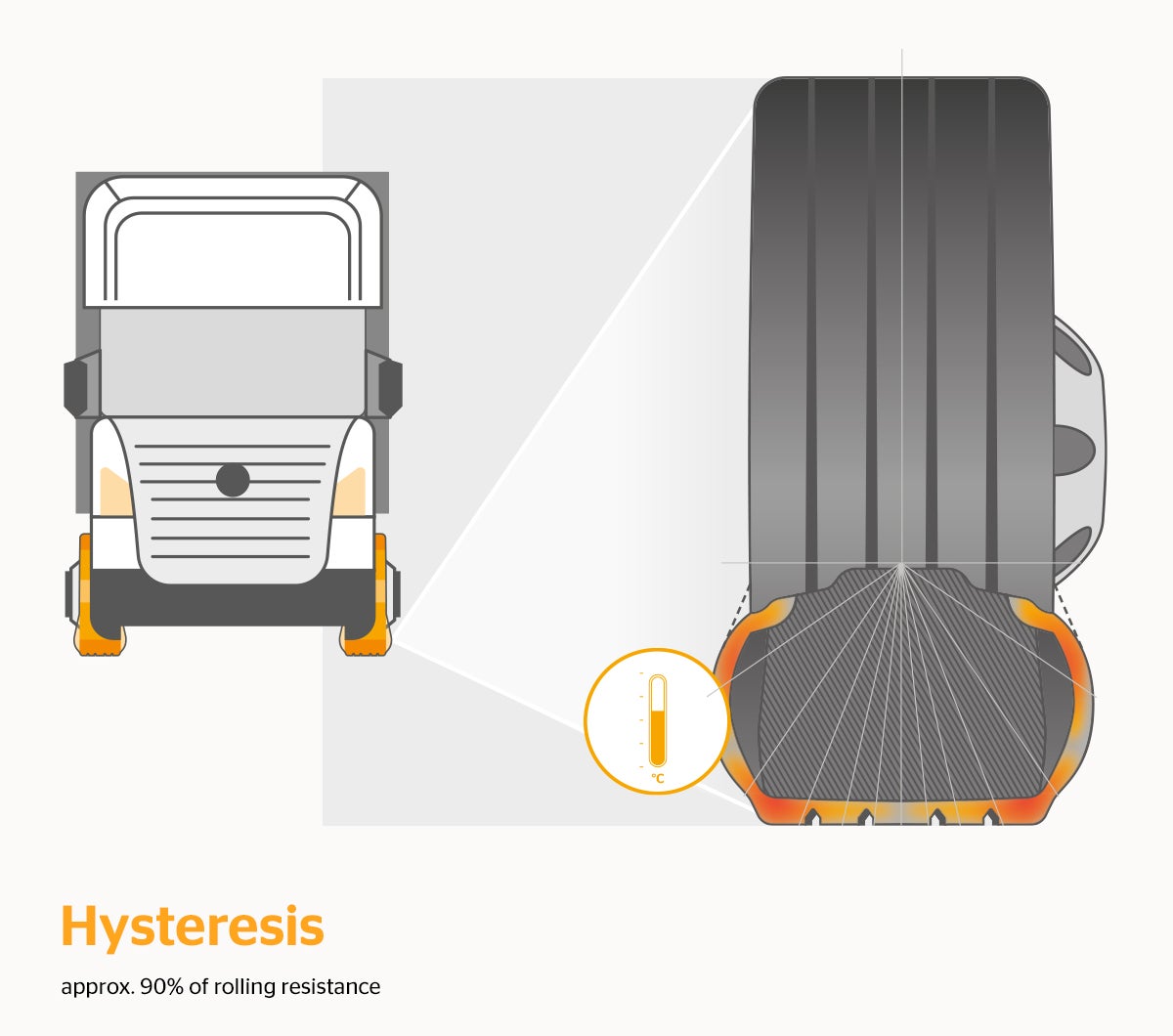 °C

Hysteresis

approx. 90% of rolling resistance